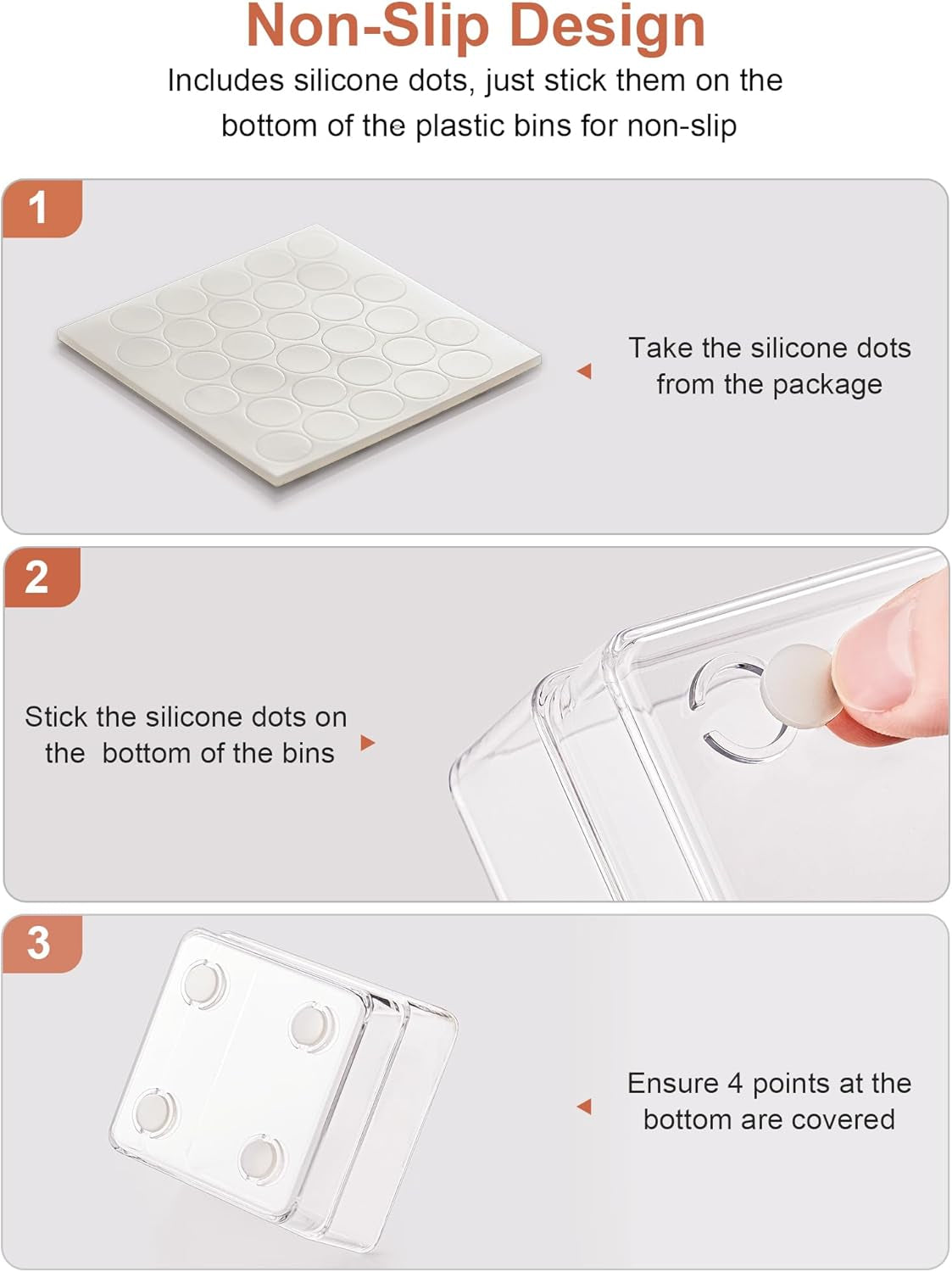 Non-Slip Design

Includes silicone dots, just stick them on the bottom of the plastic bins for non-slip

1

Take the silicone dots from the package

2

Stick the silicone dots on the bottom of the bins

3

Ensure 4 points at the bottom are covered