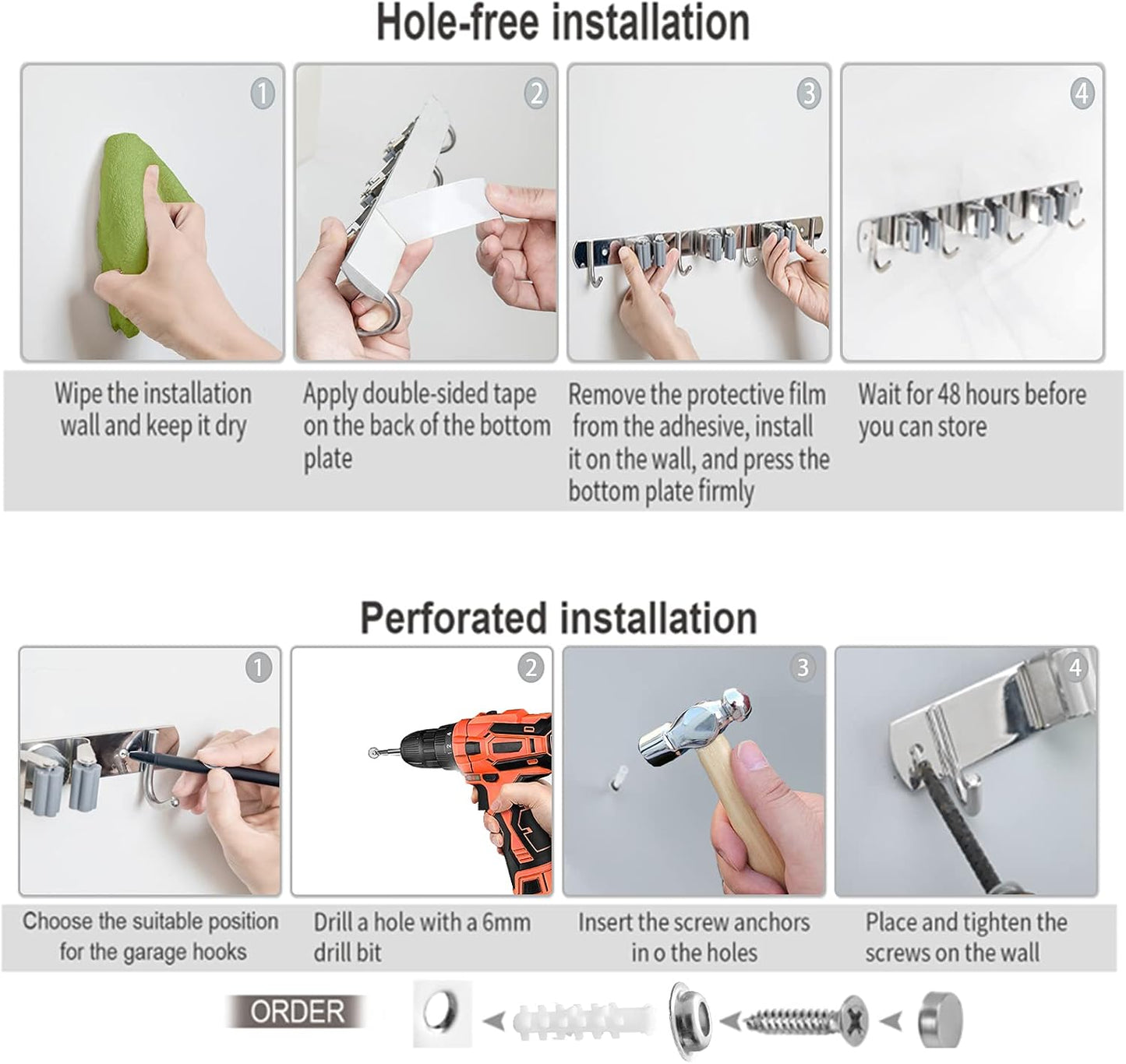 Hole-free installation

1

2

3

4

Wipe the installation wall and keep it dry

Apply double-sided tape on the back of the bottom plate

Remove the protective film from the adhesive, install it on the wall, and press the bottom plate firmly

Wait for 48 hours before you can store

Perforated installation

1

2

3

4

Choose the suitable position for the garage hooks

Drill a hole with a 6mm drill bit

Insert the screw anchors in o the holes

Place and tighten the screws on the wall

ORDER