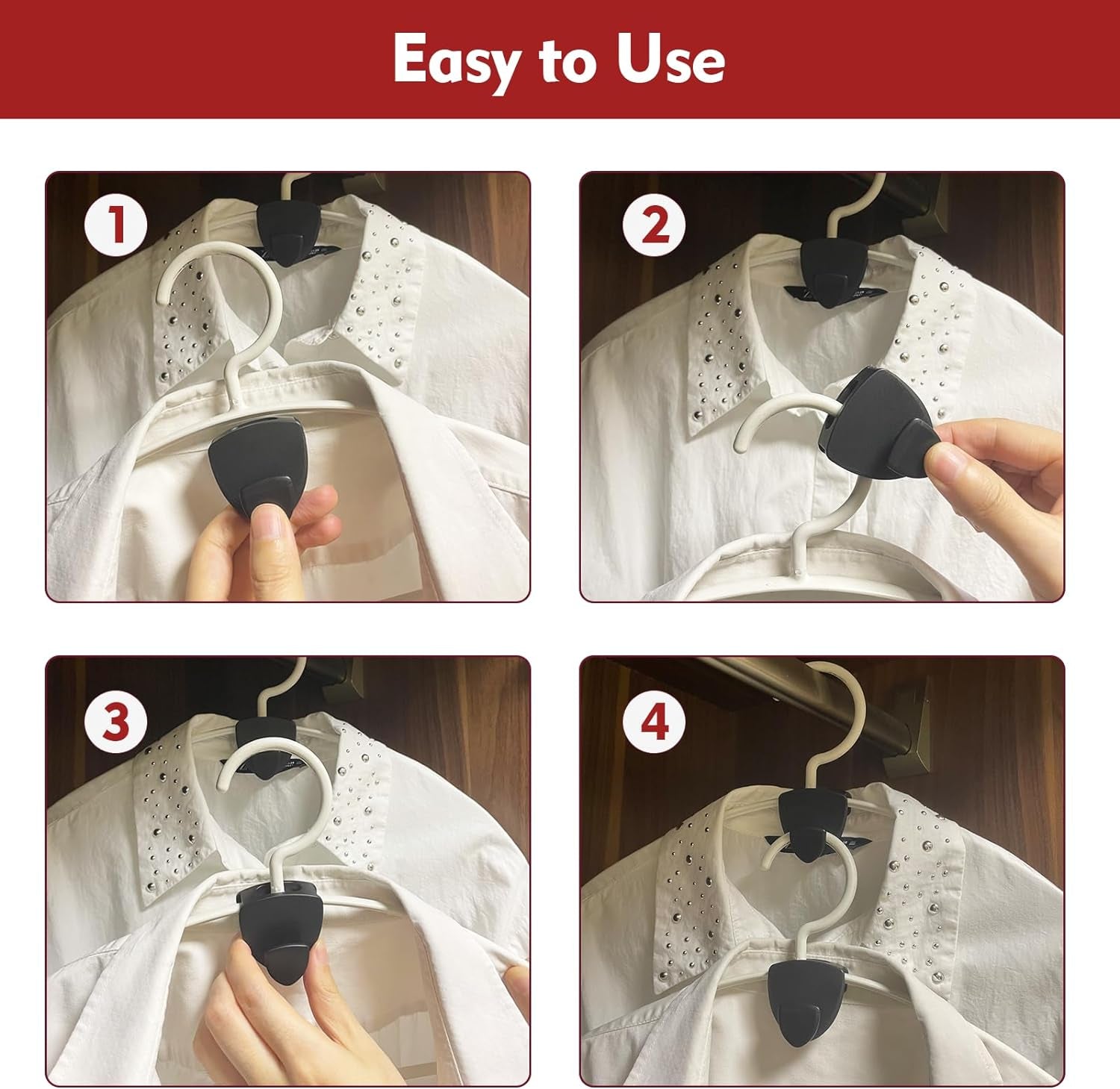 Easy to Use

1

2

3

4